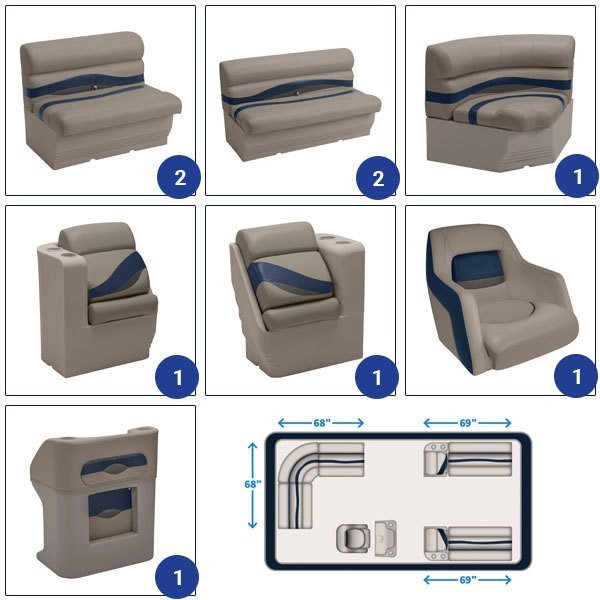 2

2

1

1

1

1

1

68"

69"

68"

69"